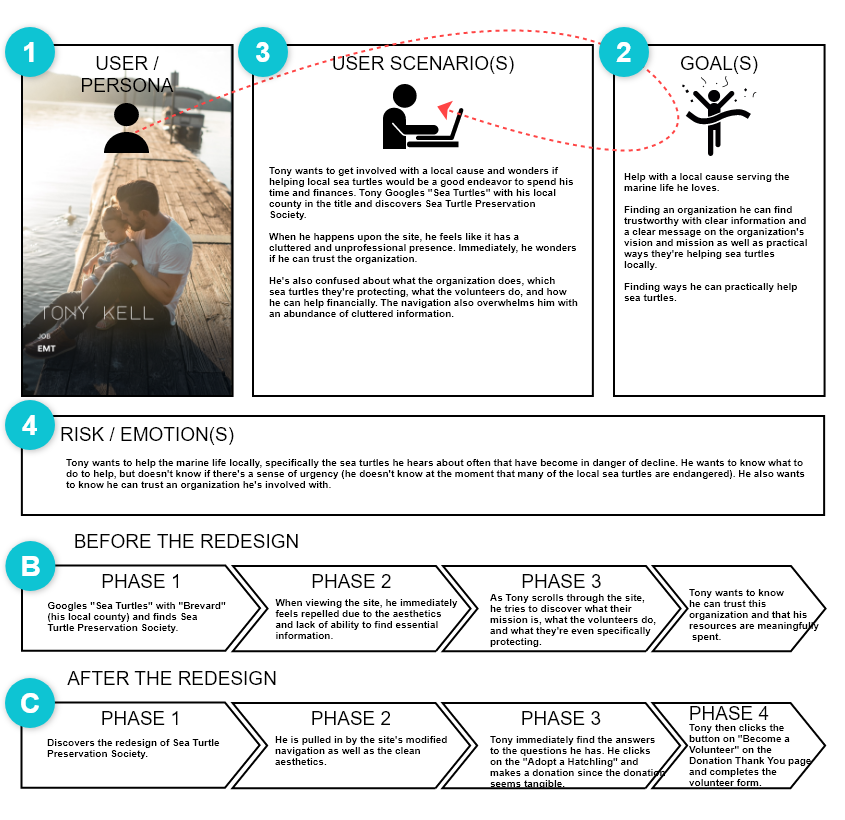 1

USER / PERSONA

TONY KELL

JOB
EMT

3

USER SCENARIO(S)

Tony wants to get involved with a local cause and wonders if helping local sea turtles would be a good endeavor to spend his time and finances. Tony Googles "Sea Turtles" with his local county in the title and discovers Sea Turtle Preservation Society.

When he happens upon the site, he feels like it has a cluttered and unprofessional presence. Immediately, he wonders if he can trust the organization.

He's also confused about what the organization does, which sea turtles they're protecting, what the volunteers do, and how he can help financially. The navigation also overwhelms him with an abundance of cluttered information.

2

GOAL(S)

Help with a local cause serving the marine life he loves.

Finding an organization he can find trustworthy with clear information and a clear message on the organization's vision and mission as well as practical ways they're helping sea turtles locally.

Finding ways he can practically help sea turtles.

4

RISK / EMOTION(S)

Tony wants to help the marine life locally, specifically the sea turtles he hears about often that have become in danger of decline. He wants to know what to do to help, but doesn't know if there's a sense of urgency (he doesn't know at the moment that many of the local sea turtles are endangered). He also wants to know he can trust an organization he's involved with.

BEFORE THE REDESIGN

B

PHASE 1
Googles "Sea Turtles" with "Brevard" (his local county) and finds Sea Turtle Preservation Society.

PHASE 2
When viewing the site, he immediately feels repelled due to the aesthetics and lack of ability to find essential information.

PHASE 3
As Tony scrolls through the site, he tries to discover what their mission is, what the volunteers do, and what they're even specifically protecting.

Tony wants to know he can trust this organization and that his resources are meaningfully spent.

AFTER THE REDESIGN

C

PHASE 1
Discovers the redesign of Sea Turtle Preservation Society.

PHASE 2
He is pulled in by the site's modified navigation as well as the clean aesthetics.

PHASE 3
Tony immediately find the answers to the questions he has. He clicks on the "Adopt a Hatchling" and makes a donation since the donation seems tangible.

PHASE 4
Tony then clicks the button on "Become a Volunteer" on the Donation Thank You page and completes the volunteer form.